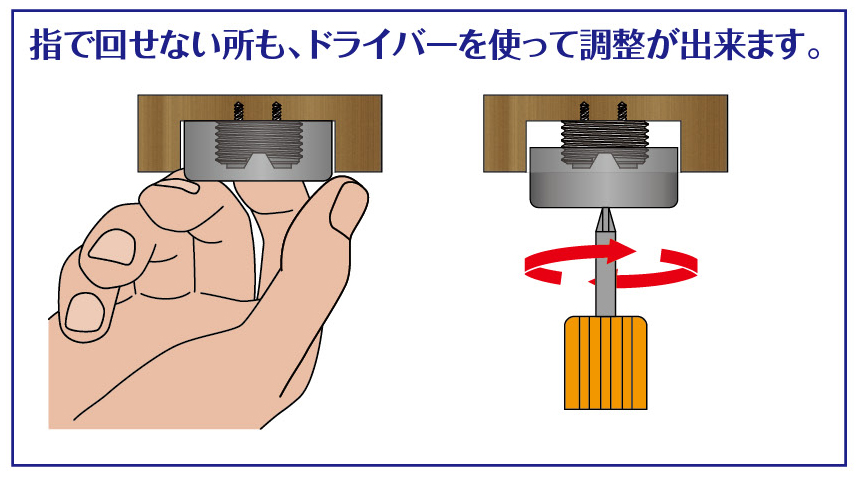 指で回せない所も、ドライバーを使って調整が出来ます。