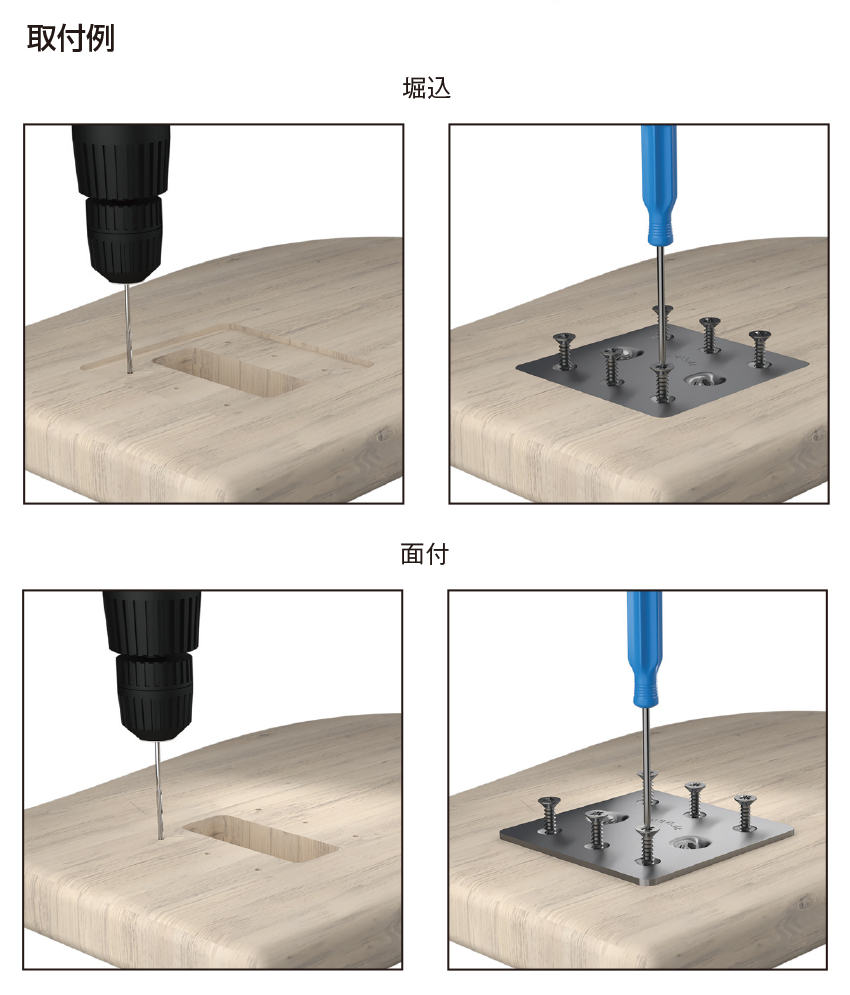 取付例

堀込

面付